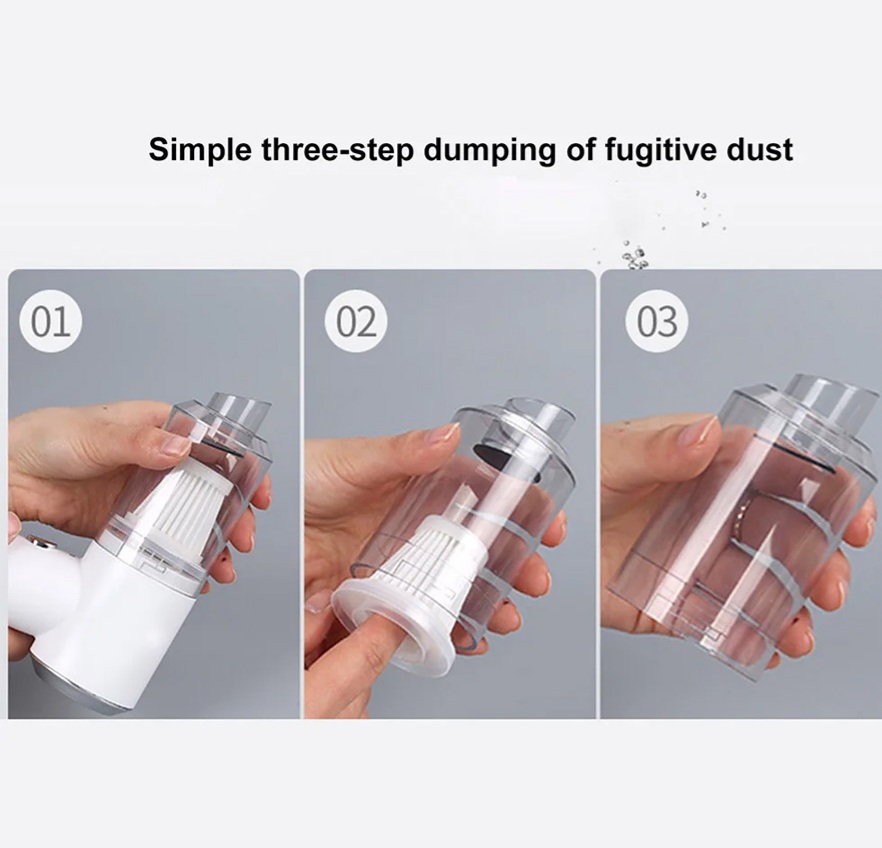 Simple three-step dumping of fugitive dust

01

02

03