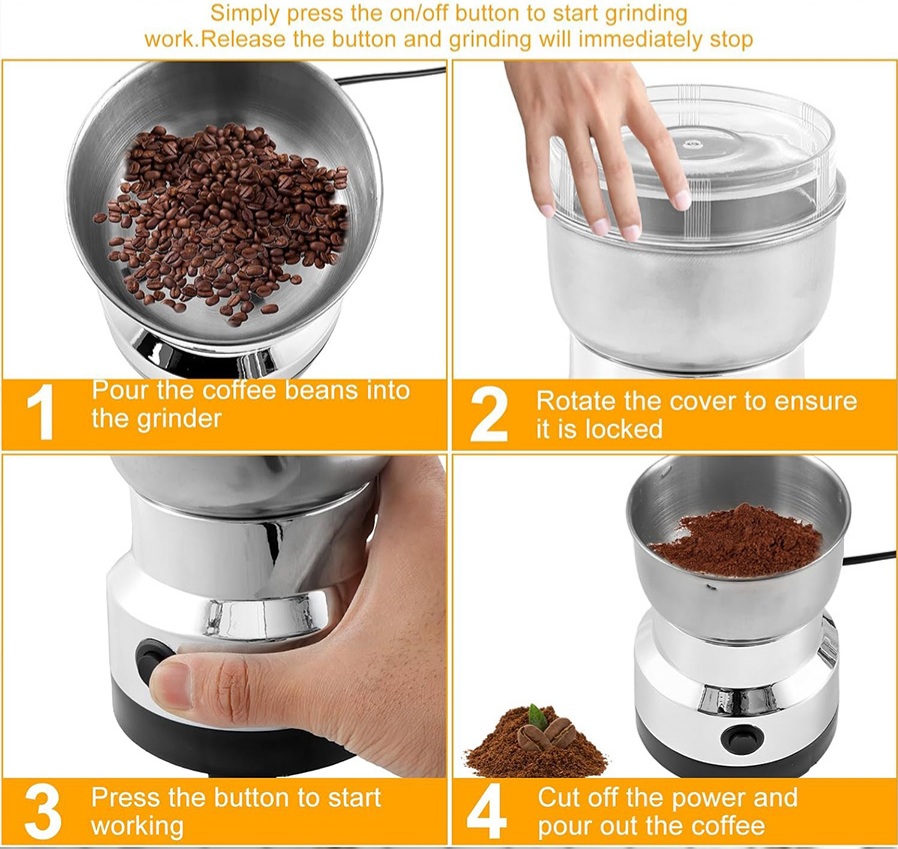 Simply press the on/off button to start grinding work.Release the button and grinding will immediately stop

1 Pour the coffee beans into the grinder

2 Rotate the cover to ensure it is locked

3 Press the button to start working

4 Cut off the power and pour out the coffee